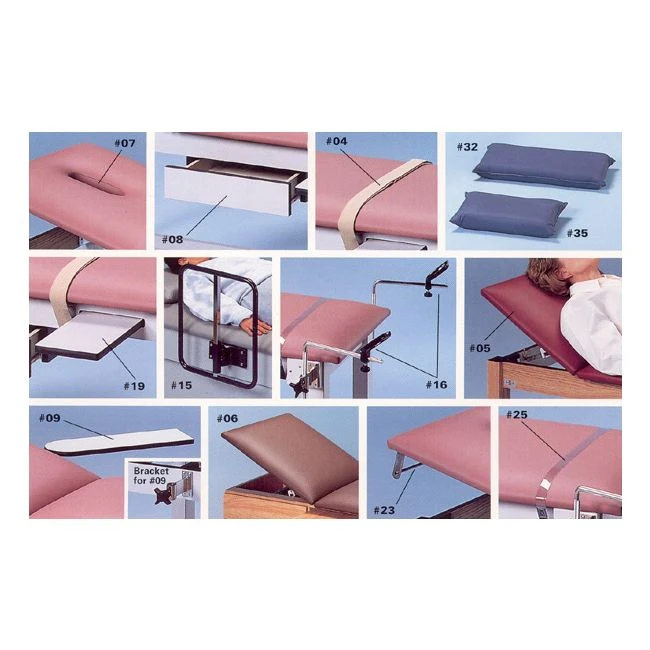 #07

#08

#04

#32

#35

#19

#15

#16

#05

#09

Bracket for #09

#06

#23

#25