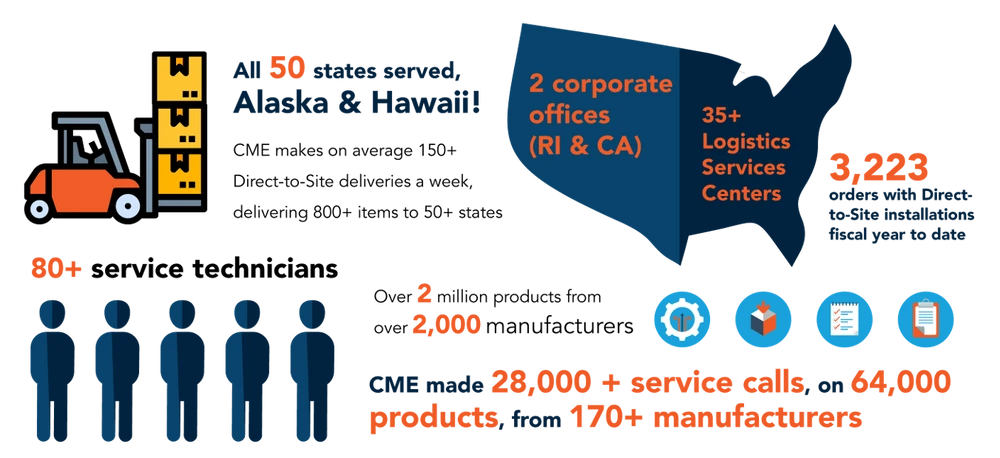 All 50 states served, Alaska & Hawaii!

CME makes on average 150+ Direct-to-Site deliveries a week, delivering 800+ items to 50+ states

2 corporate offices (RI & CA)

35+ Logistics Services Centers

3,223 orders with Direct-to-Site installations fiscal year to date

80+ service technicians

Over 2 million products from over 2,000 manufacturers

CME made 28,000 + service calls, on 64,000 products, from 170+ manufacturers